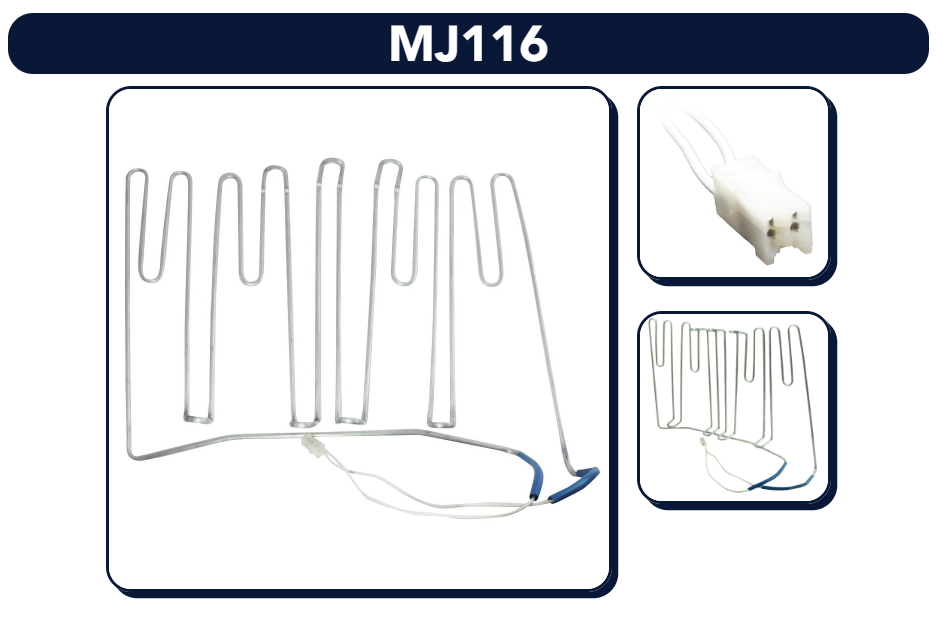 MJ116